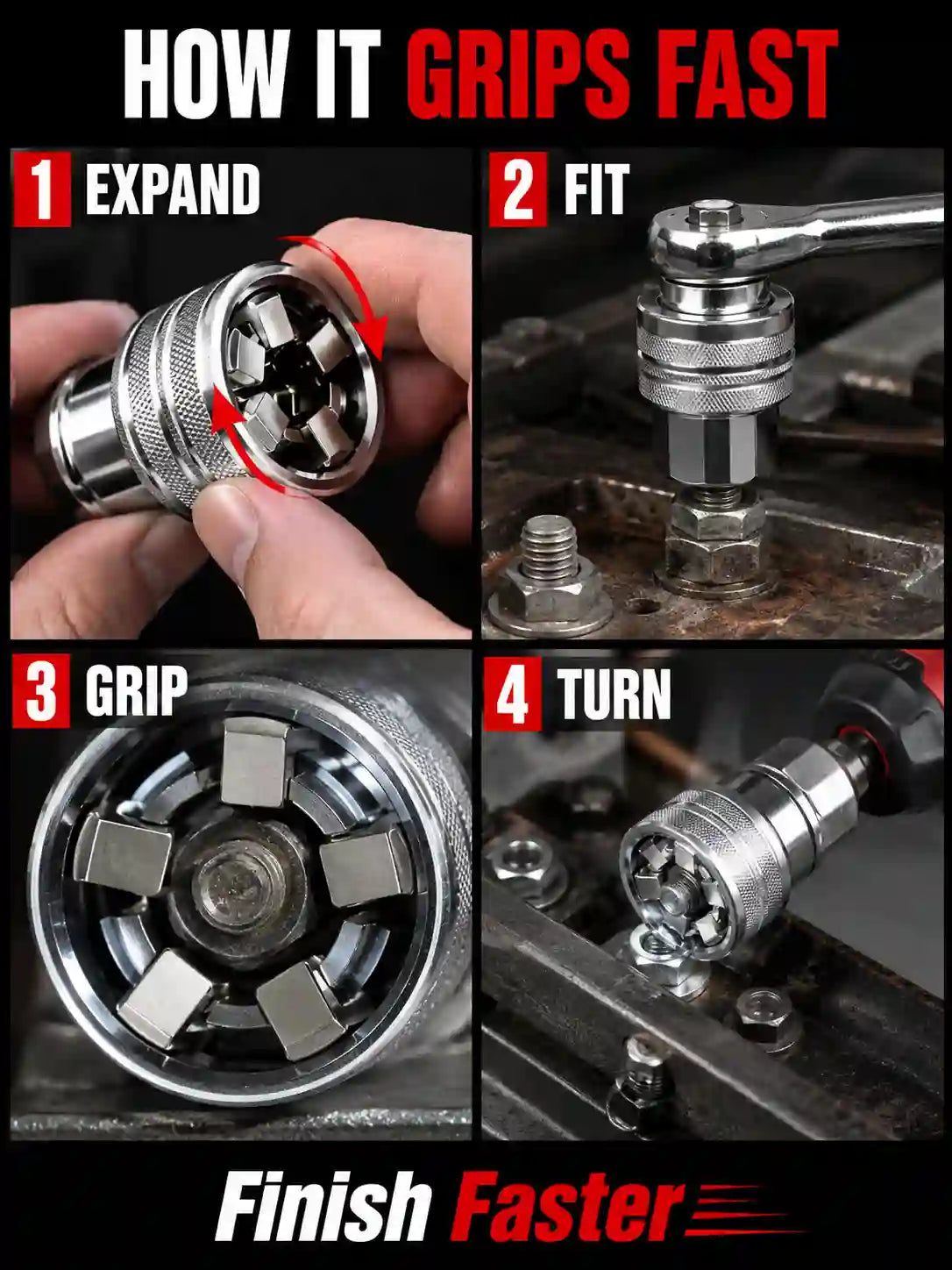 HOW IT GRIPS FAST

1 EXPAND

2 FIT

3 GRIP

4 TURN

Finish Faster