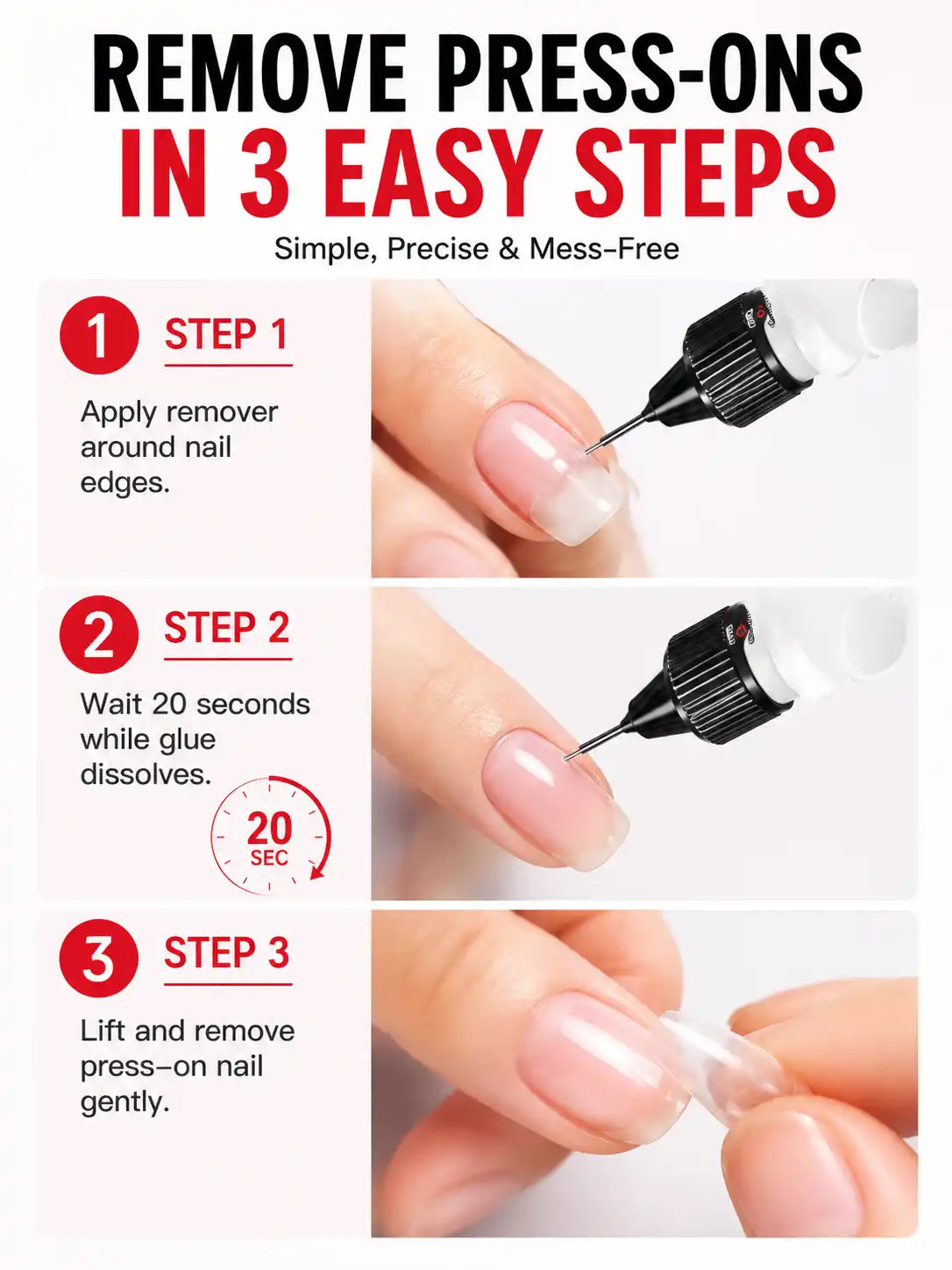 REMOVE PRESS-ONS
IN 3 EASY STEPS

Simple, Precise & Mess-Free

1 STEP 1

Apply remover around nail edges.

2 STEP 2

Wait 20 seconds while glue dissolves.

20 SEC

3 STEP 3

Lift and remove press-on nail gently.