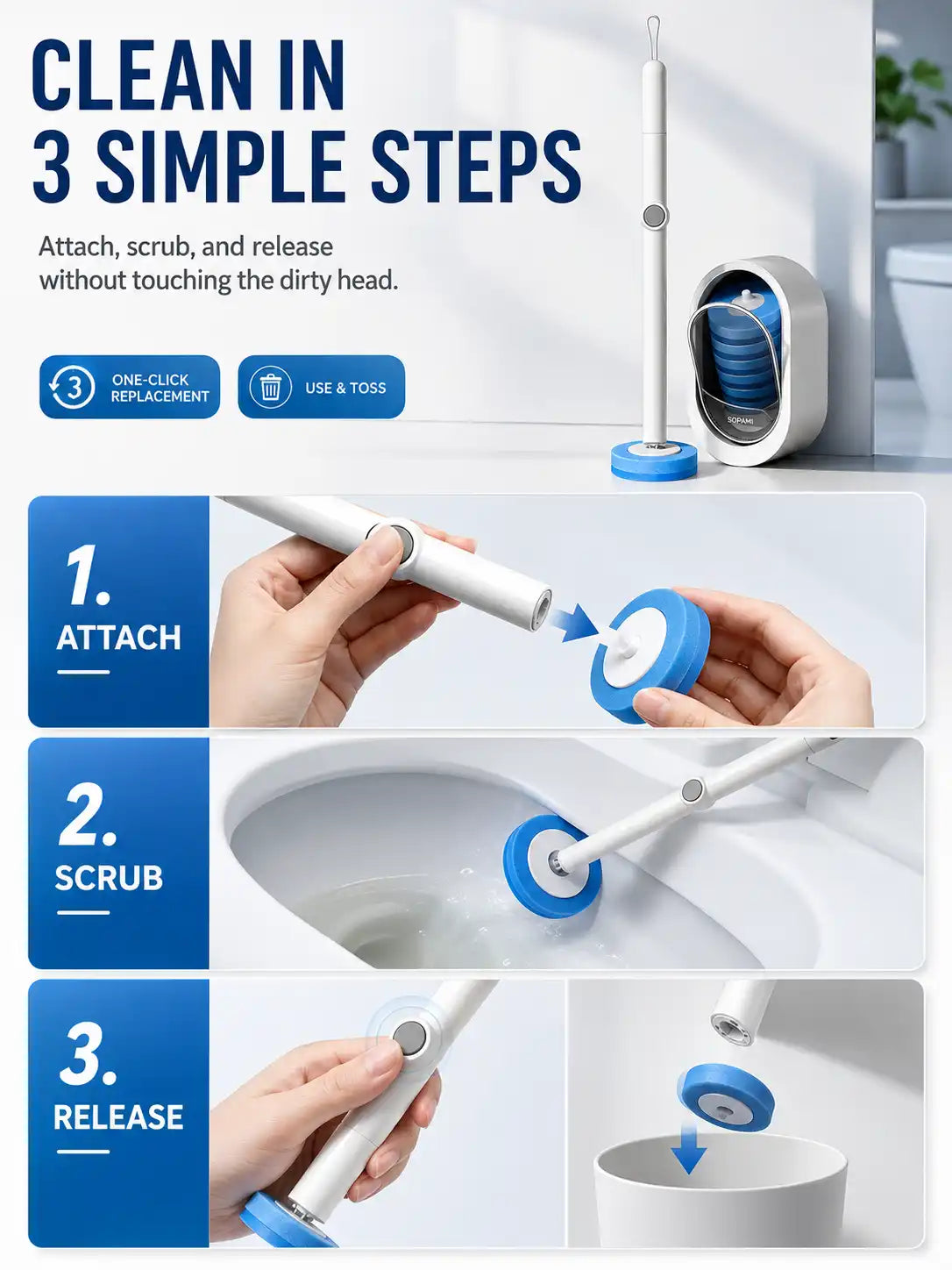 CLEAN IN
3 SIMPLE STEPS

Attach, scrub, and release without touching the dirty head.

3 ONE-CLICK REPLACEMENT

USE & TOSS

SOPAMI

1.
ATTACH

2.
SCRUB

3.
RELEASE